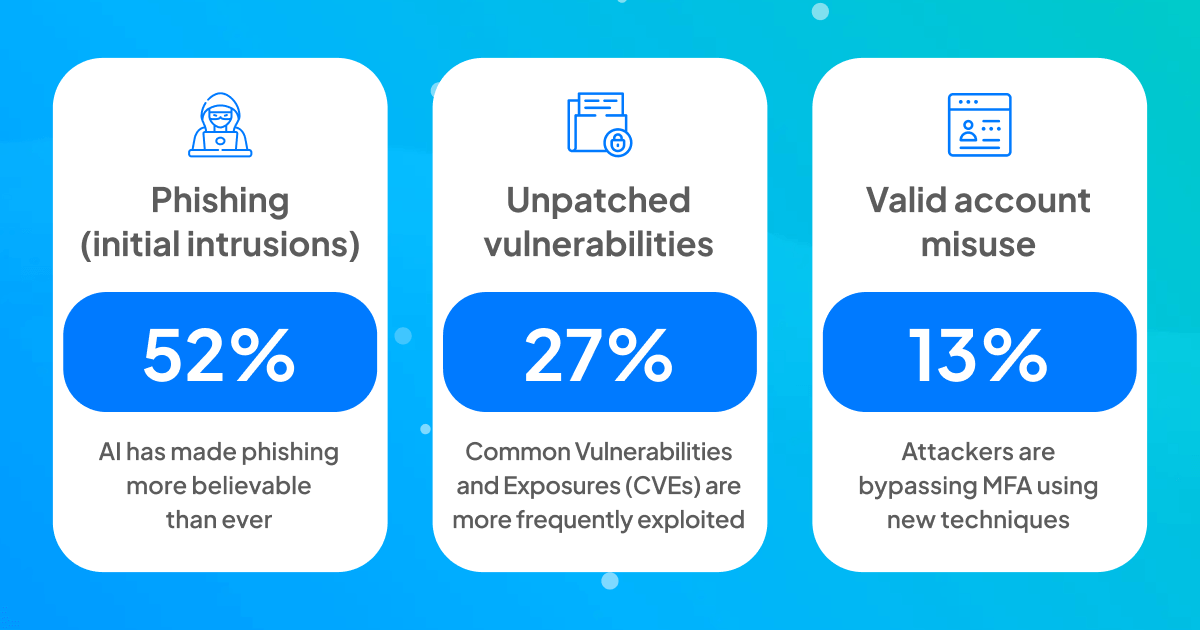 Phishing (initial intrusions)

52%

AI has made phishing more believable than ever

Unpatched vulnerabilities

27%

Common Vulnerabilities and Exposures (CVEs) are more frequently exploited

Valid account misuse

13%

Attackers are bypassing MFA using new techniques